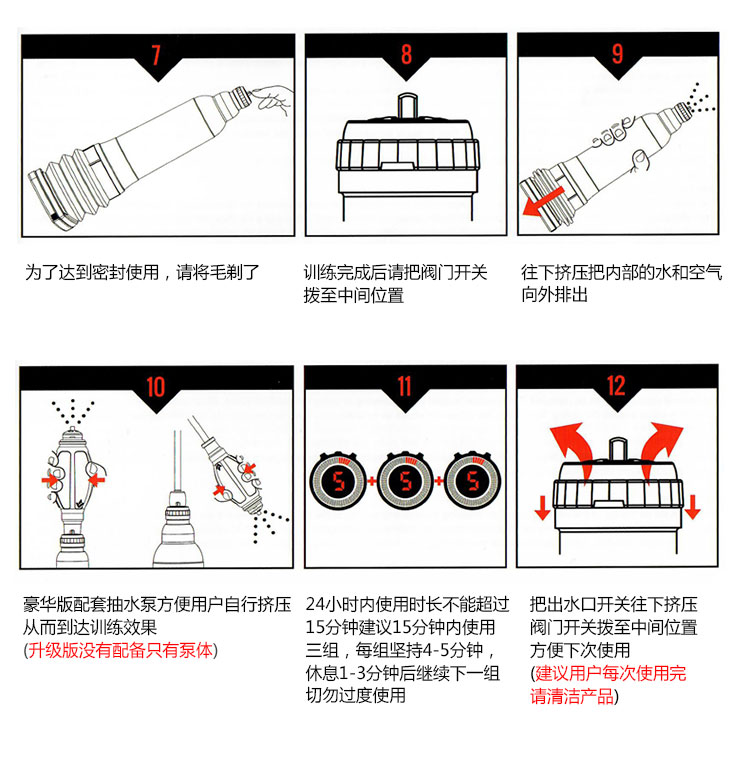 7

为了达到密封使用，请将毛剃了

8

训练完成后请把阀门开关拨至中间位置

9

往下挤压把内部的水和空气向外排出

10

豪华版配套抽水泵方便用户自行挤压从而到达训练效果
(升级版没有配备只有泵体)

11

5 + 5 + 5

24小时内使用时长不能超过15分钟建议15分钟内使用三组，每组坚持4-5分钟，休息1-3分钟后继续下一组切勿过度使用

12

把出水口开关往下挤压阀门开关拨至中间位置方便下次使用
(建议用户每次使用完请清洁产品)